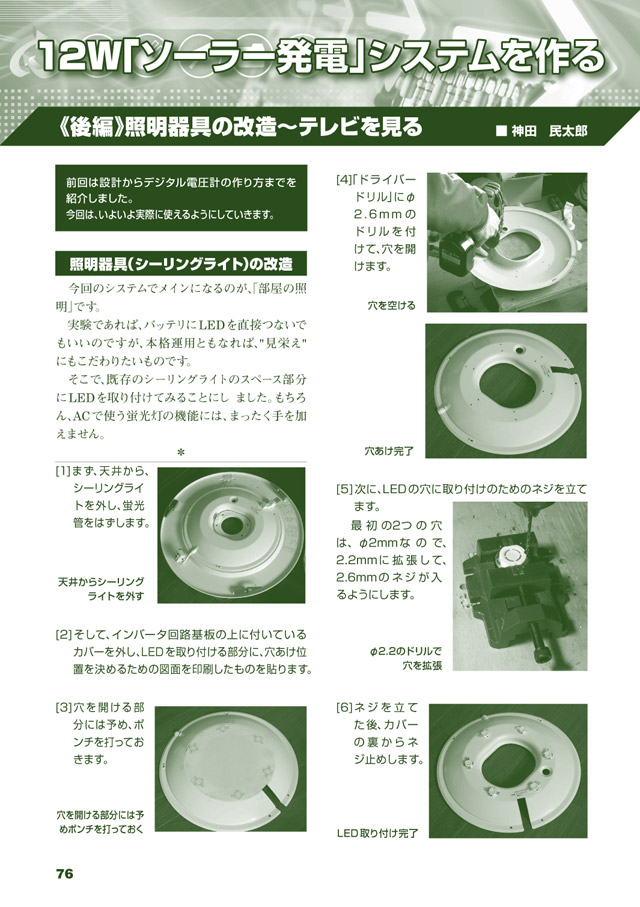 12W「ソーラー発電」システムを作る

《後編》照明器具の改造～テレビを見る

■ 神田　民太郎

前回は設計からデジタル電圧計の作り方までを紹介しました。
今回は、いよいよ実際に使えるようにしていきます。

照明器具(シーリングライト)の改造

今回のシステムでメインになるのが、「部屋の照明」です。

実験であれば、バッテリにLEDを直接つないでもいいのですが、本格運用ともなれば、"見栄え"にもこだわりたいものです。

そこで、既存のシーリングライトのスペース部分にLEDを取り付けてみることにし ました。もちろん、ACで使う蛍光灯の機能には、まったく手を加えません。

＊

[1]まず、天井から、シーリングライトを外し、蛍光管をはずします。

天井からシーリングライトを外す

[2]そして、インバータ回路基板の上に付いているカバーを外し、LEDを取り付ける部分に、穴あけ位置を決めるための図面を印刷したものを貼ります。

[3]穴を開ける部分には予め、ポンチを打っておきます。

穴を開ける部分には予めポンチを打っておく

[4]「ドライバードリル」にφ2.6mmのドリルを付けて、穴を開けます。

穴を空ける

穴あけ完了

[5]次に、LEDの穴に取り付けのためのネジを立てます。

最初の2つの穴は、φ2mmなので、2.2mmに拡張して、2.6mmのネジが入るようにします。

φ2.2のドリルで穴を拡張

[6]ネジを立てた後、カバーの裏からネジ止めします。

LED取り付け完了

76